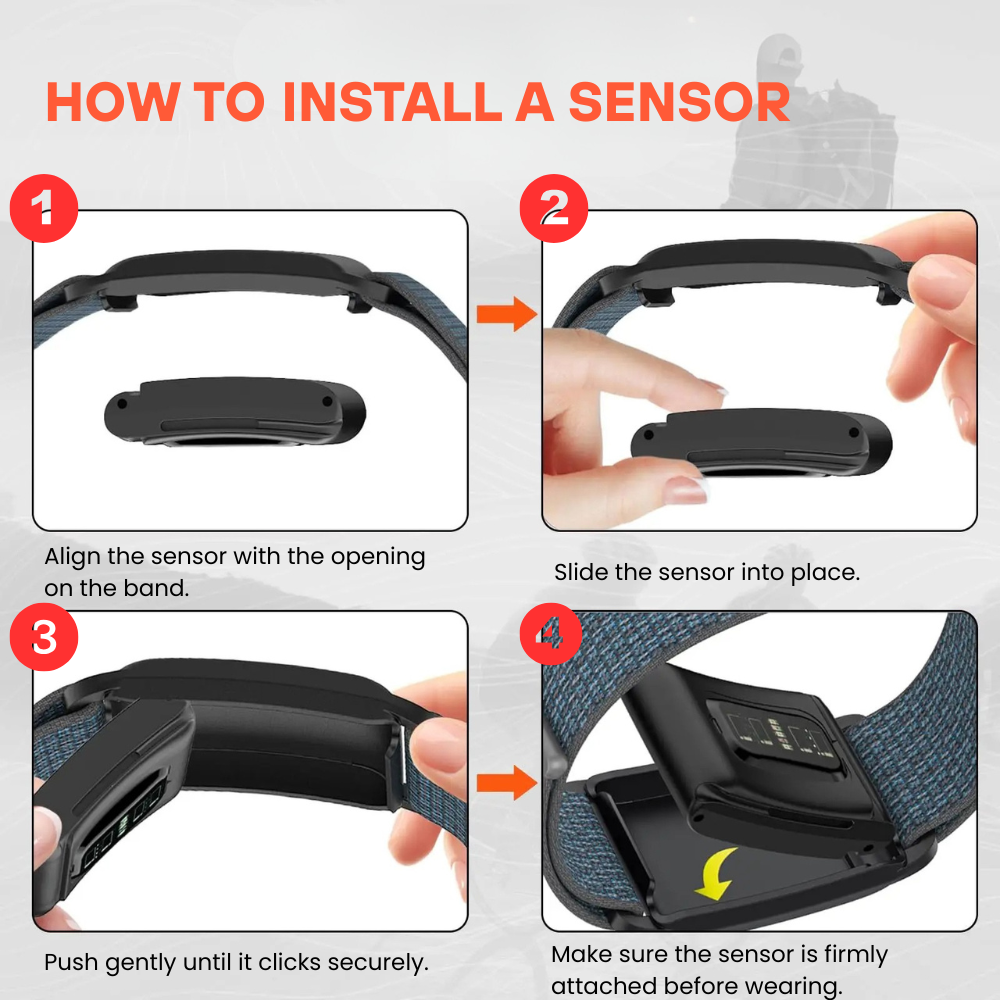 HOW TO INSTALL A SENSOR

1

Align the sensor with the opening on the band.

2

Slide the sensor into place.

3

Push gently until it clicks securely.

4

Make sure the sensor is firmly attached before wearing.